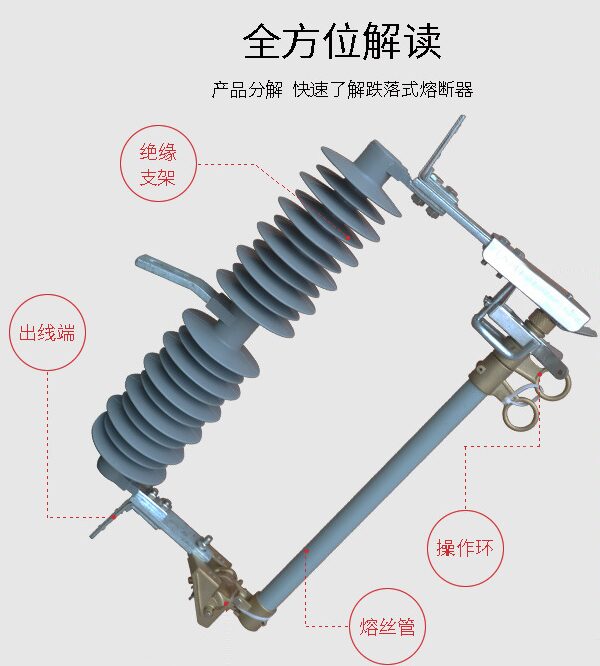 全方位解读

产品分解 快速了解跌落式熔断器

绝缘支架

出线端

操作环

熔丝管